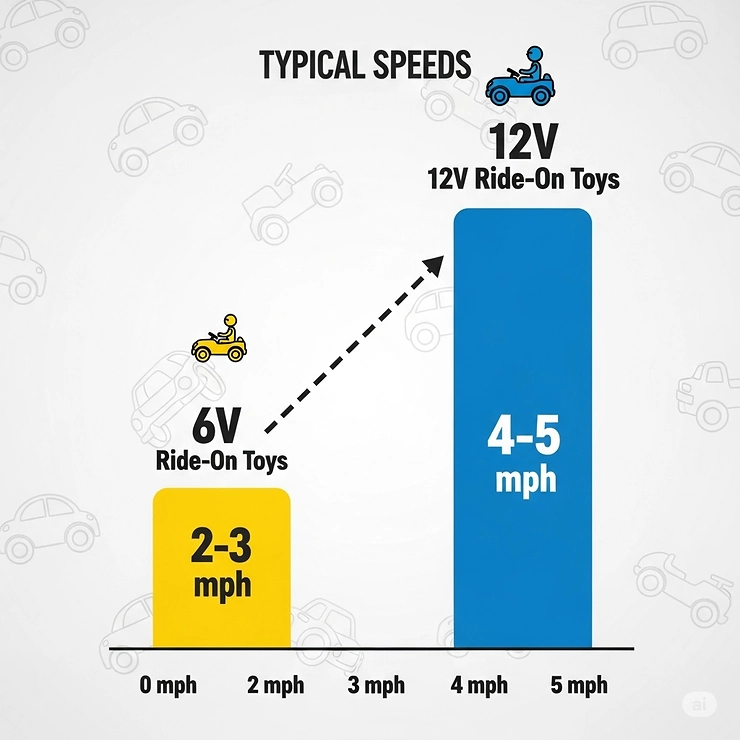 TYPICAL SPEEDS

12V
12V Ride-On Toys

6V
Ride-On Toys

2-3 mph

4-5 mph

0 mph 2 mph 3 mph 4 mph 5 mph

ai