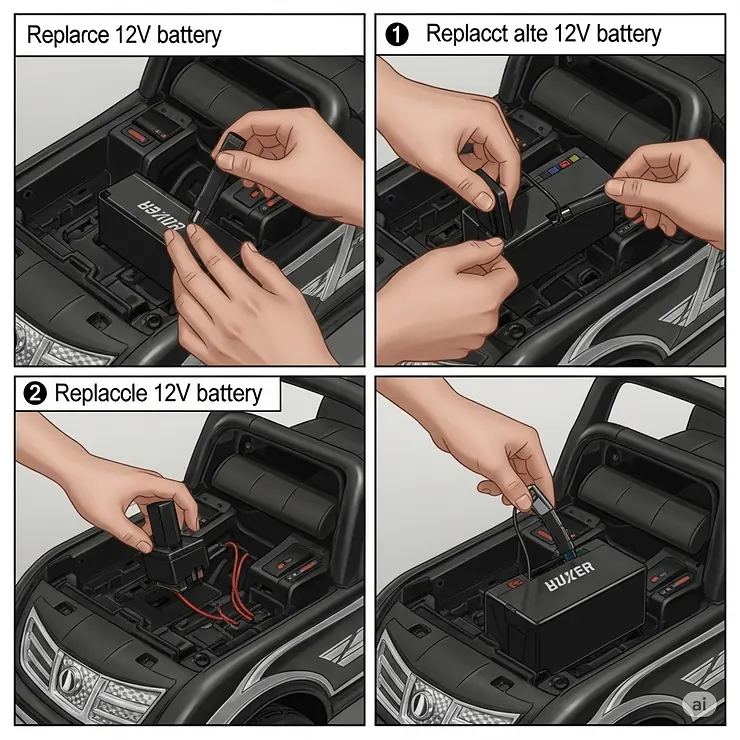 Replarce 12V battery

RUXER

1 Replacct alte 12V battery

2 Replaccle 12V battery

RUXER

ai